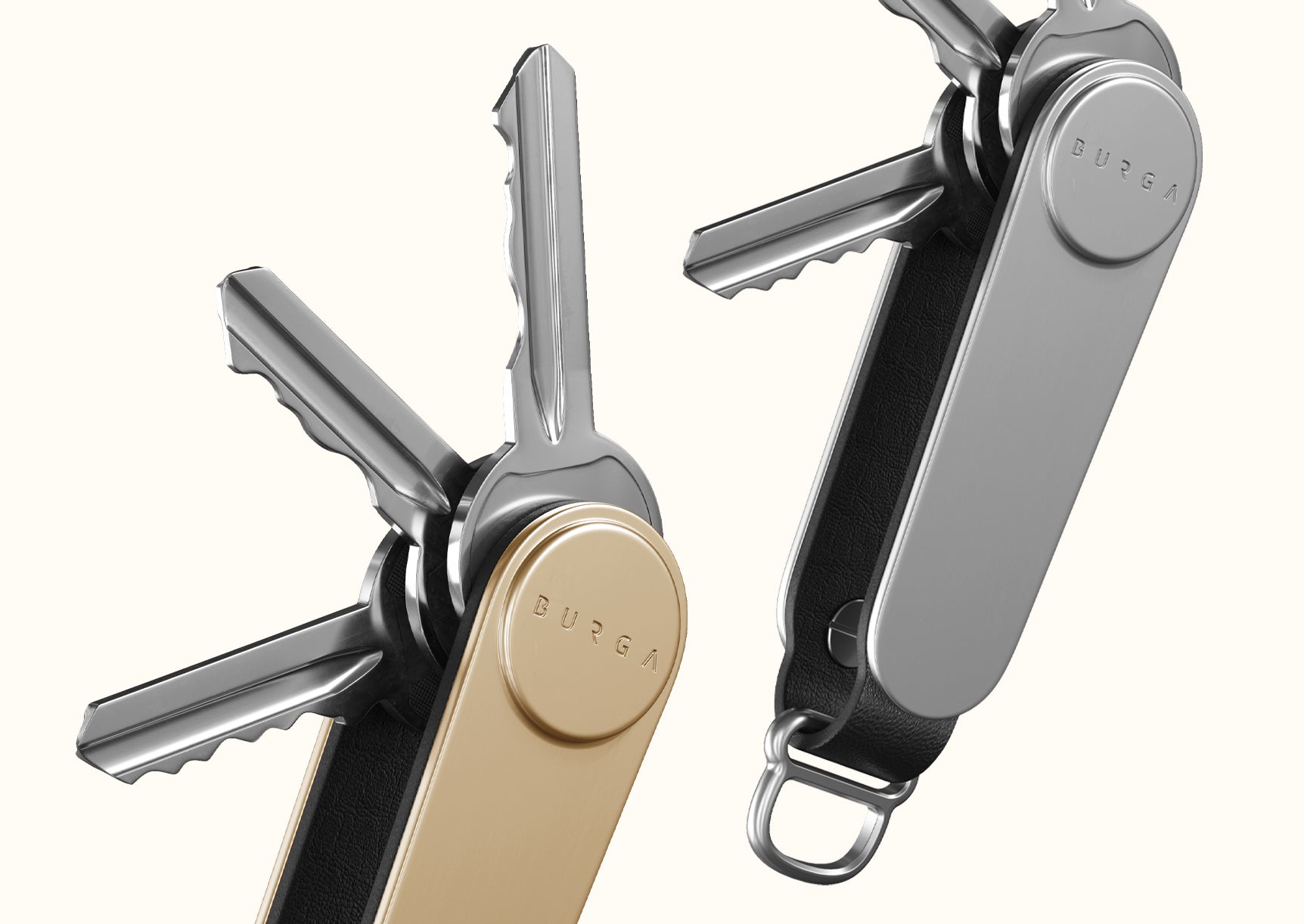 BURGA

BURGA