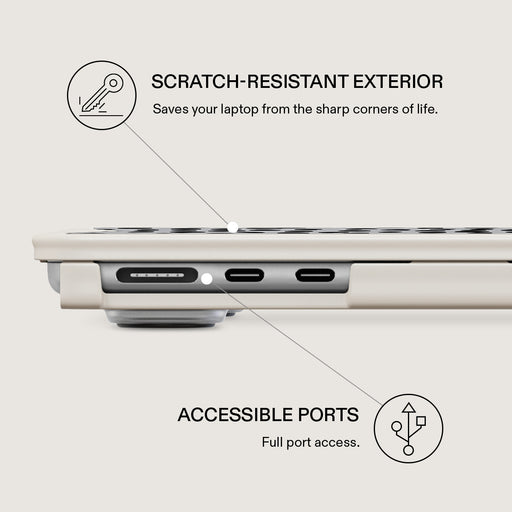 SCRATCH-RESISTANT EXTERIOR
Saves your laptop from the sharp corners of life.

ACCESSIBLE PORTS
Full port access.