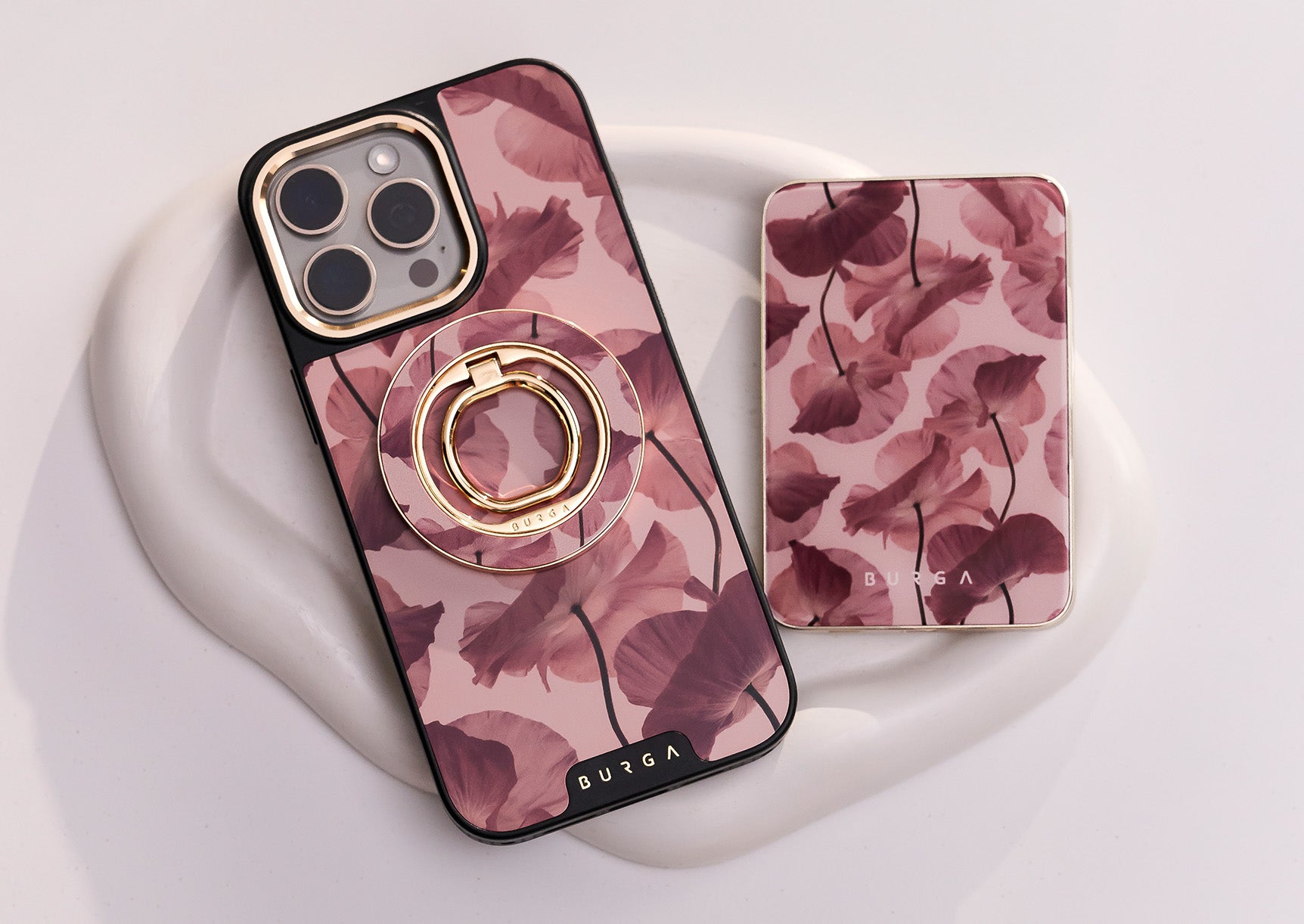 BURGA

BURGA

BURGA